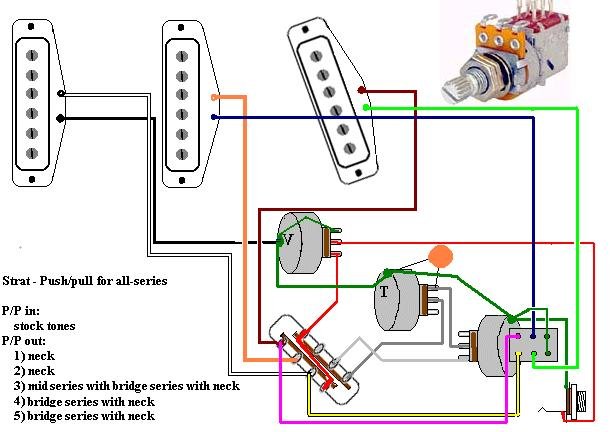 V

T

Strat - Push/pull for all-series

P/P in:
stock tones
P/P out:
1) neck
2) neck
3) mid series with bridge series with neck
4) bridge series with neck
5) bridge series with neck